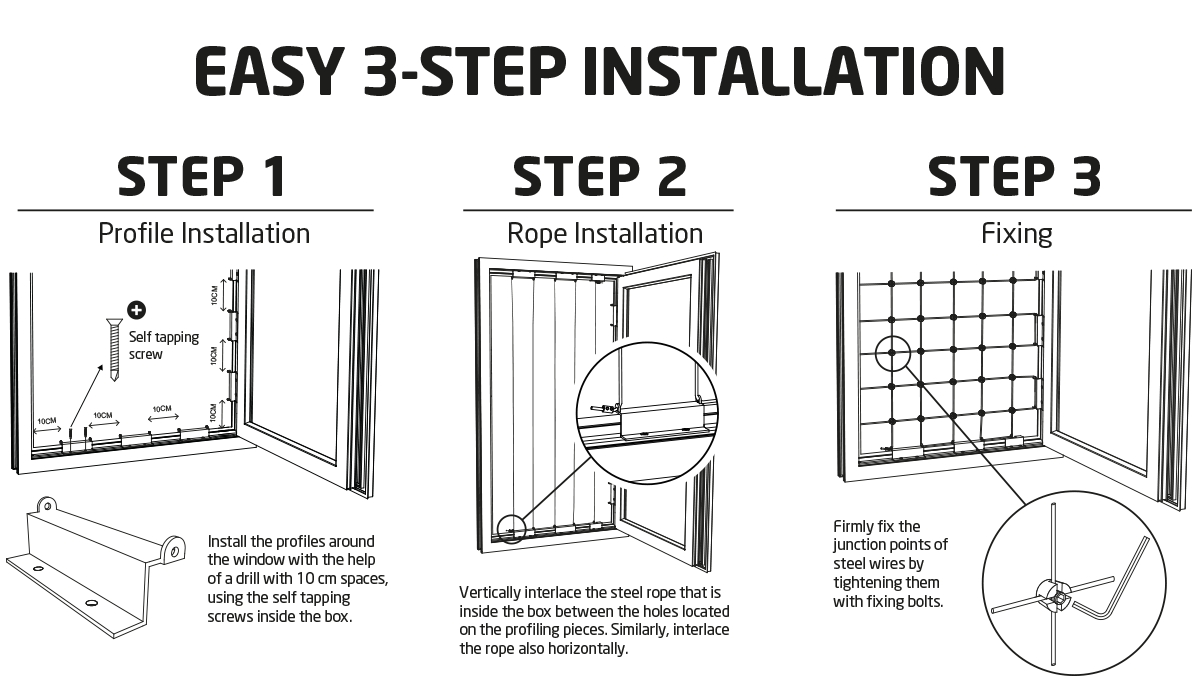 EASY 3-STEP INSTALLATION

STEP 1

Profile Installation

Self tapping screw

10CM

10CM

10CM

10CM

10CM

10CM

Install the profiles around the window with the help of a drill with 10 cm spaces, using the self tapping screws inside the box.

STEP 2

Rope Installation

Vertically interlace the steel rope that is inside the box between the holes located on the profiling pieces. Similarly, interlace the rope also horizontally.

STEP 3

Fixing

Firmly fix the junction points of steel wires by tightening them with fixing bolts.