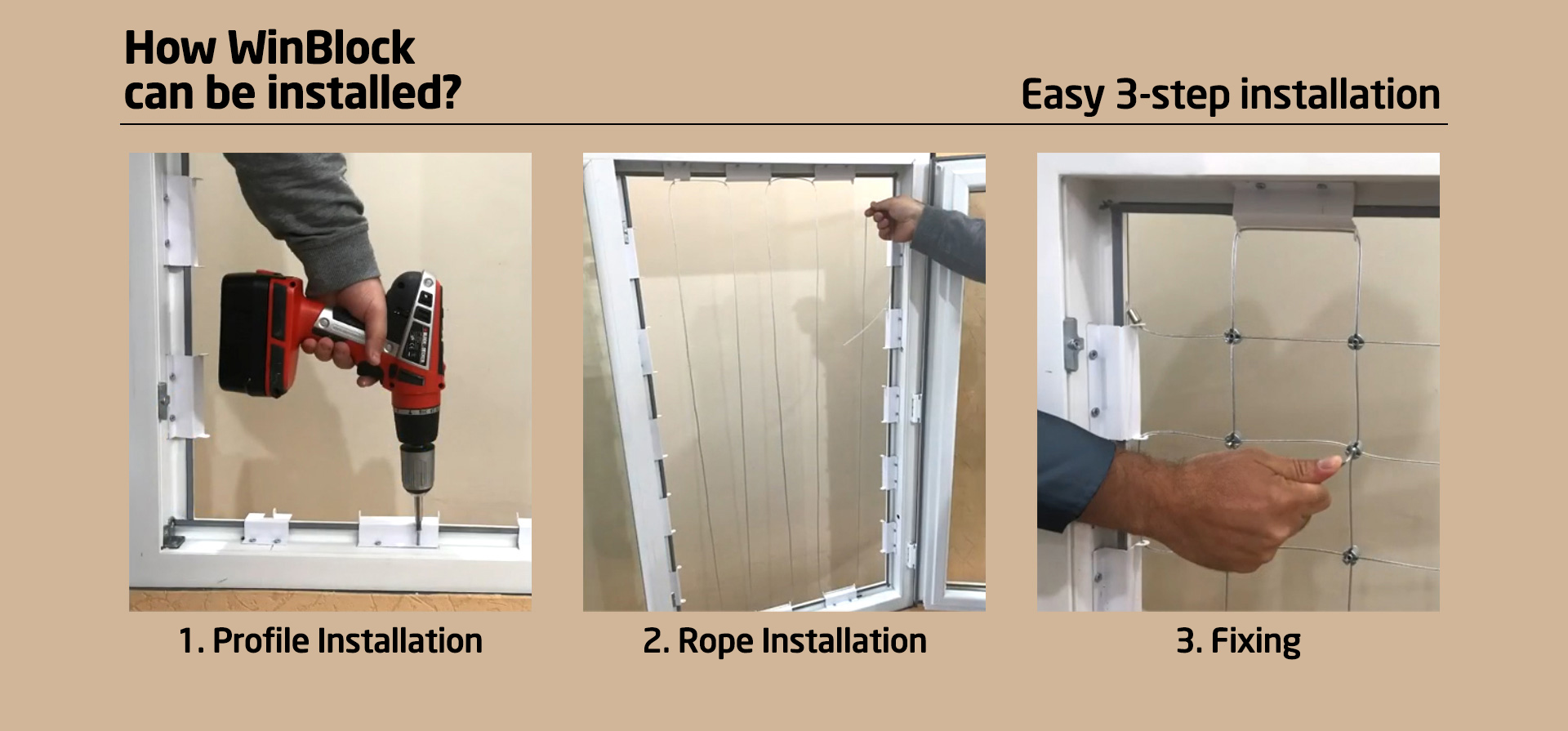 How WinBlock
can be installed?

Easy 3-step installation

1. Profile Installation

2. Rope Installation

3. Fixing